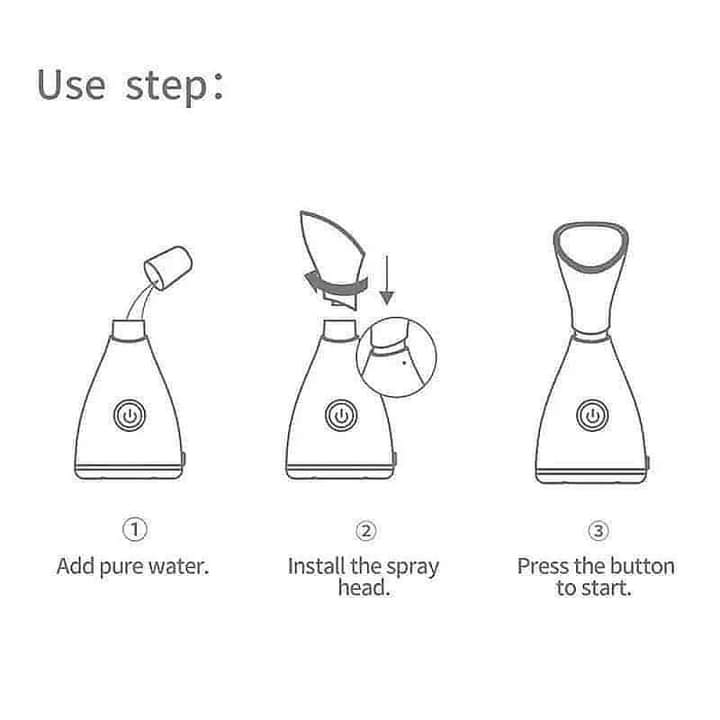 Use step:

①
Add pure water.

②
Install the spray head.

③
Press the button to start.