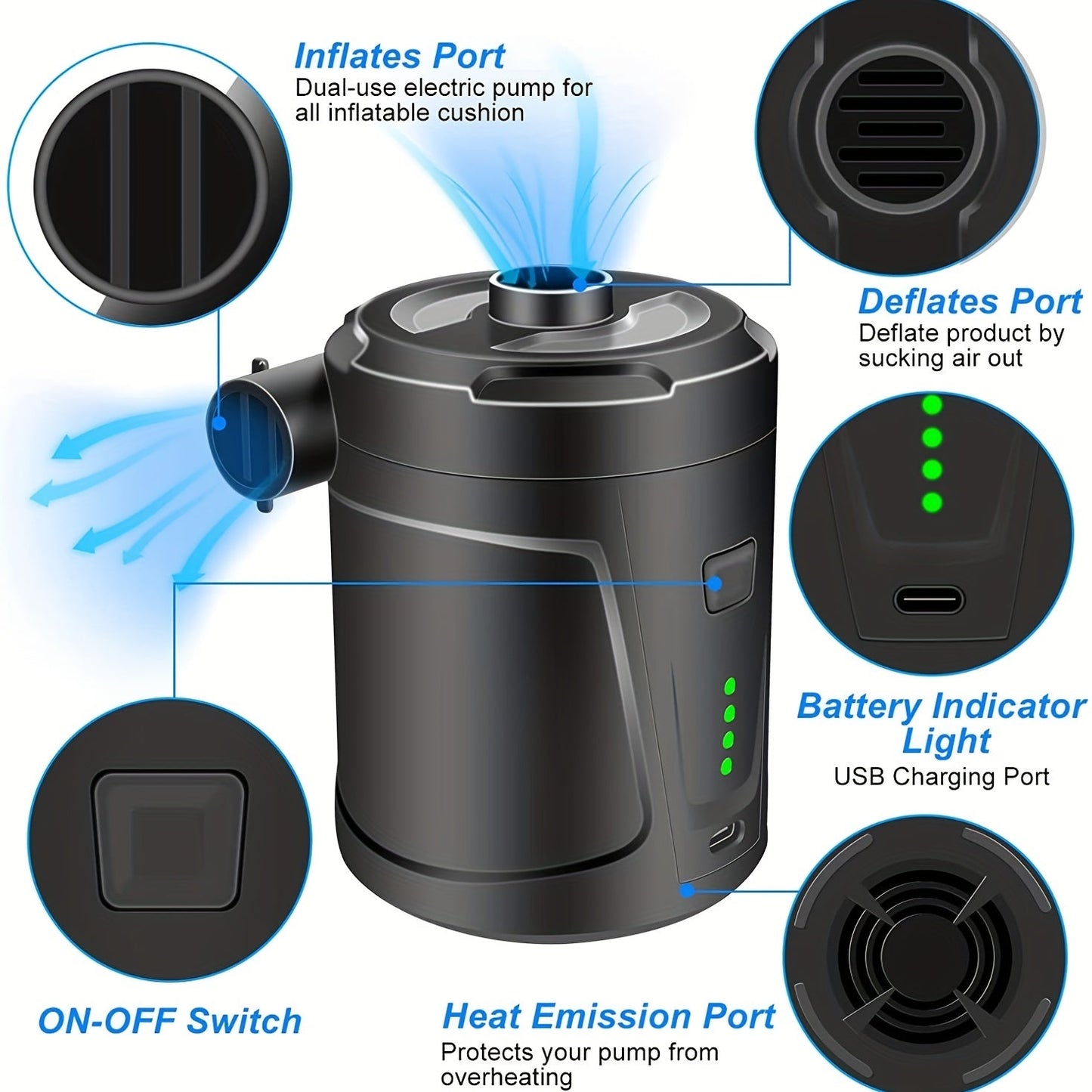 Inflates Port
Dual-use electric pump for all inflatable cushion

Deflates Port
Deflate product by sucking air out

Battery Indicator Light
USB Charging Port

ON-OFF Switch

Heat Emission Port
Protects your pump from overheating