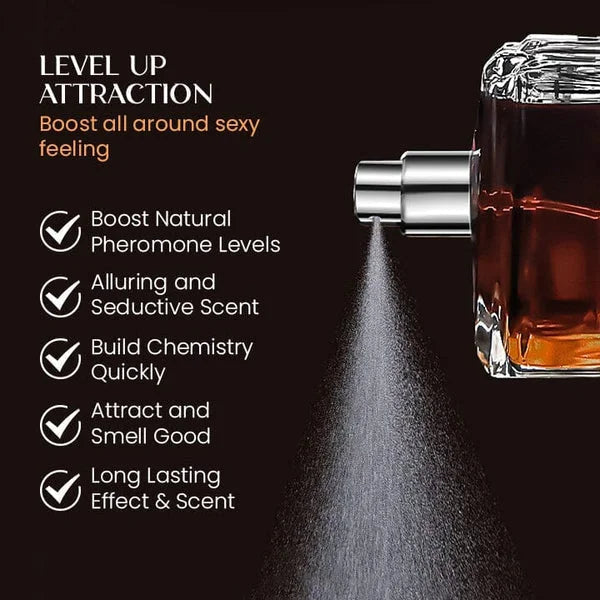 LEVEL UP ATTRACTION
Boost all around sexy feeling

Boost Natural Pheromone Levels

Alluring and Seductive Scent

Build Chemistry Quickly

Attract and Smell Good

Long Lasting Effect & Scent