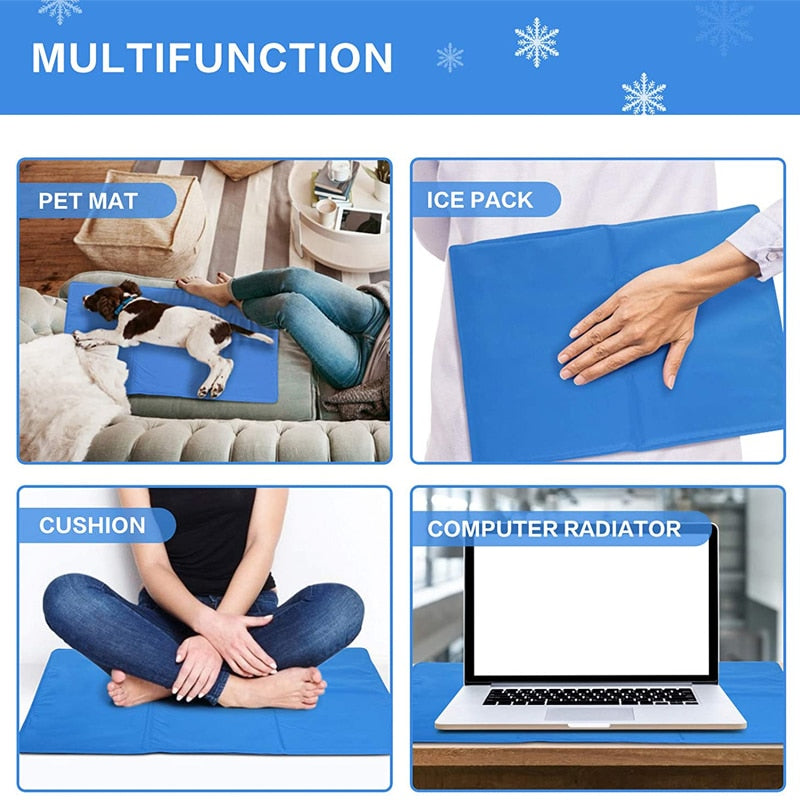 MULTIFUNCTION

PET MAT

ICE PACK

CUSHION

COMPUTER RADIATOR