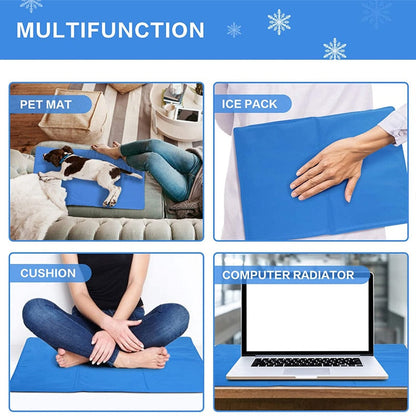 MULTIFUNCTION

PET MAT

ICE PACK

CUSHION

COMPUTER RADIATOR