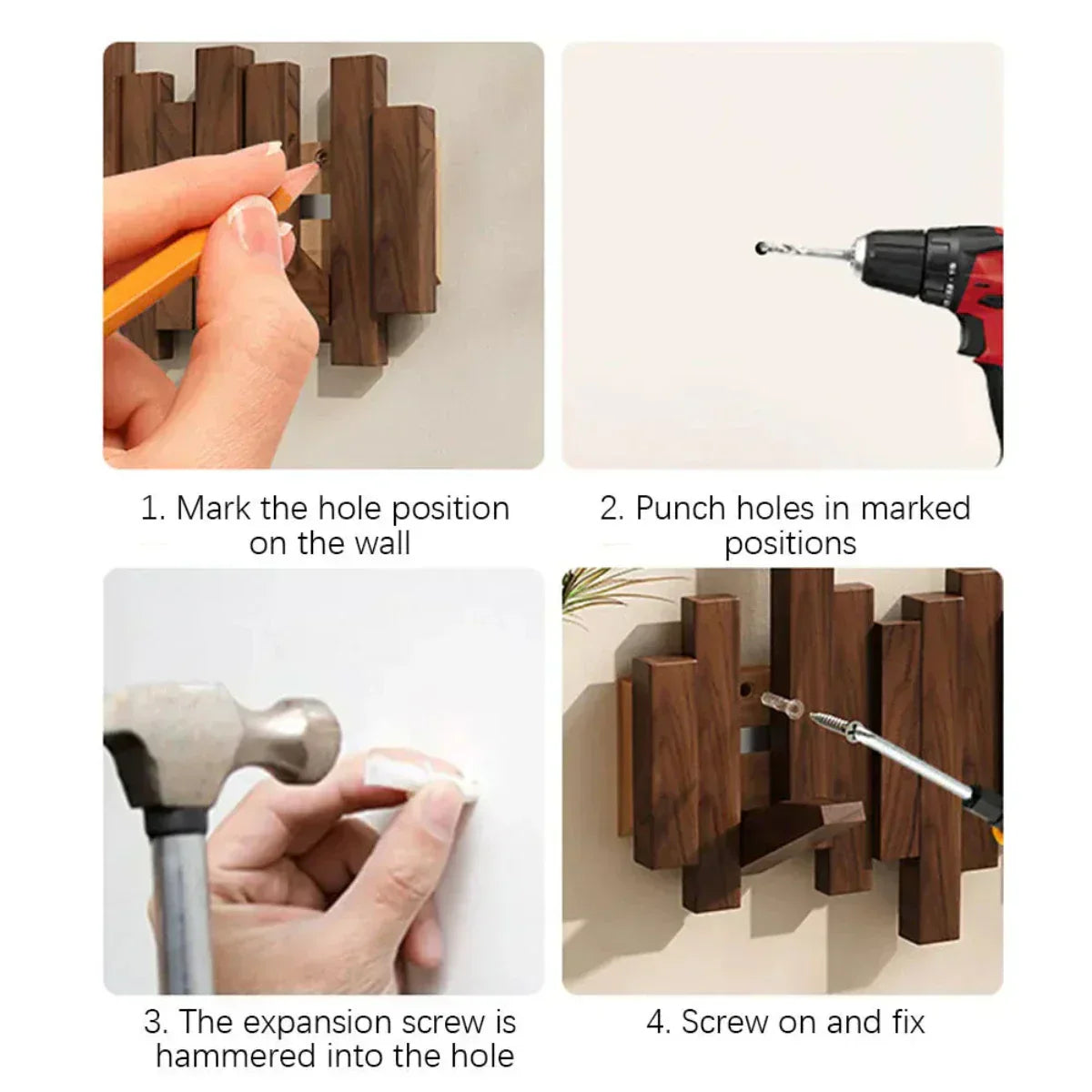 1. Mark the hole position on the wall

2. Punch holes in marked positions

3. The expansion screw is hammered into the hole

4. Screw on and fix