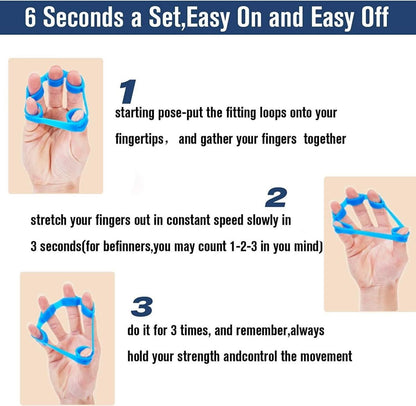 6 Seconds a Set,Easy On and Easy Off

1

starting pose-put the fitting loops onto your fingertips， and gather your fingers together

2

stretch your fingers out in constant speed slowly in 3 seconds(for befinners,you may count 1-2-3 in you mind)

3

do it for 3 times, and remember,always hold your strength andcontrol the movement