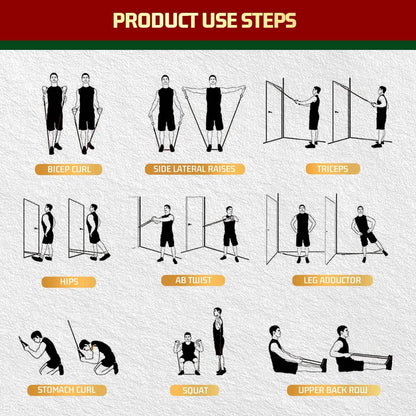 PRODUCT USE STEPS

BICEP CURL

SIDE LATERAL RAISES

TRICEPS

HIPS

AB TWIST

LEG ADDUCTOR

STOMACH CURL

SQUAT

UPPER BACK ROW