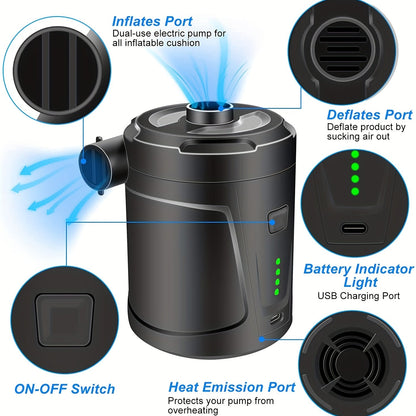 Inflates Port
Dual-use electric pump for all inflatable cushion

Deflates Port
Deflate product by sucking air out

Battery Indicator Light
USB Charging Port

ON-OFF Switch

Heat Emission Port
Protects your pump from overheating