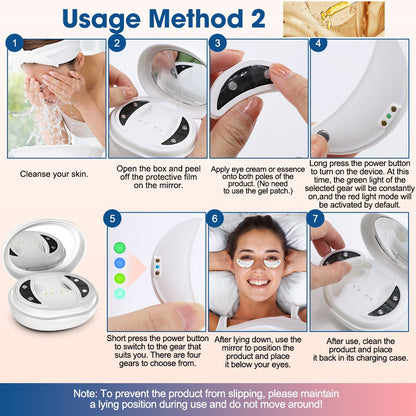 Usage Method 2

1

Cleanse your skin.

2

Open the box and peel off the protective film on the mirror.

3

Apply eye cream or essence onto both poles of the product. (No need to use the gel patch.)

4

Long press the power button to turn on the device. At this time, the green light of the selected gear will be constantly on,and the red light mode will be activated by default.

5

Short press the power button to switch to the gear that suits you. There are four gears to choose from.

6

After lying down, use the mirror to position the product and place it below your eyes.

7

After use, clean the product and place it back in its charging case.

Note: To prevent the product from slipping, please maintain a lying position during use and do not move around!